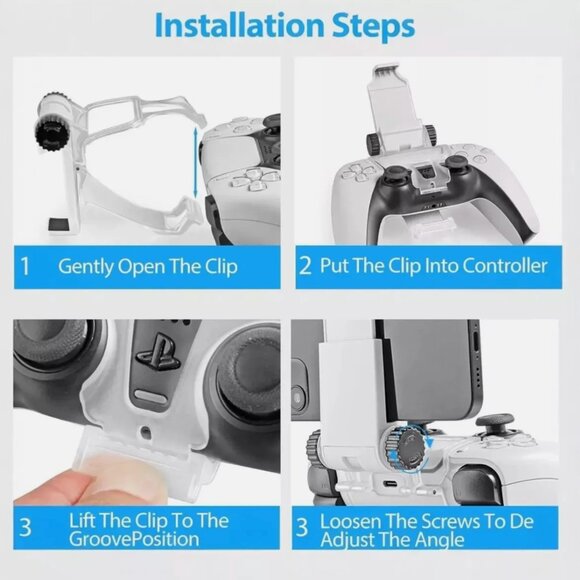 Installation Steps

1 Gently Open The Clip

2 Put The Clip Into Controller

3 Lift The Clip To The GroovePosition

3 Loosen The Screws To De Adjust The Angle